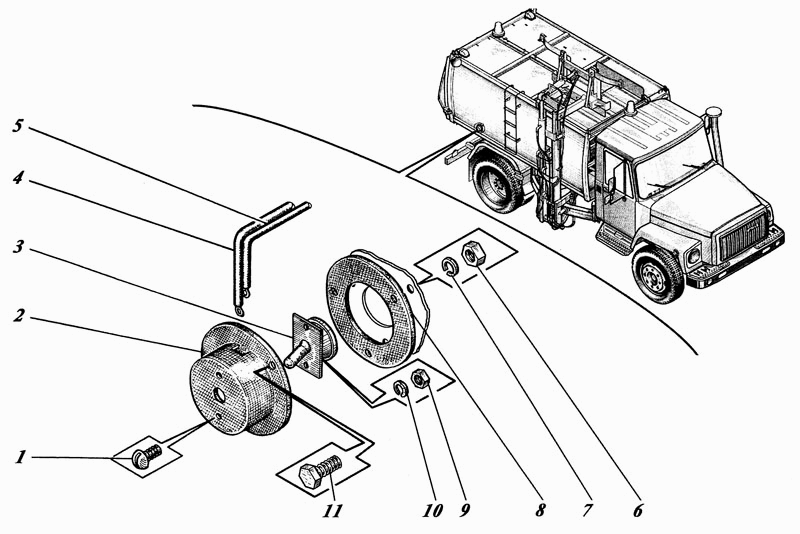 5
4
3
2
1
11
10
9
8
7
6