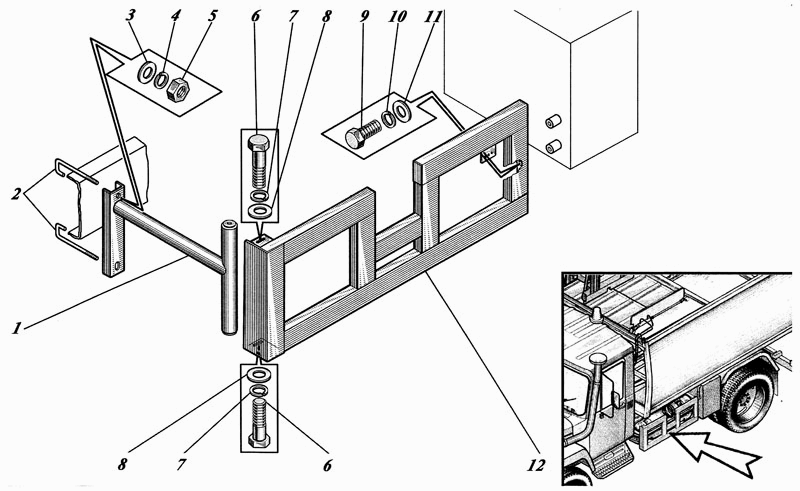 3 4 5 6 7 8 9 10 11
2
1
8 7 6
12