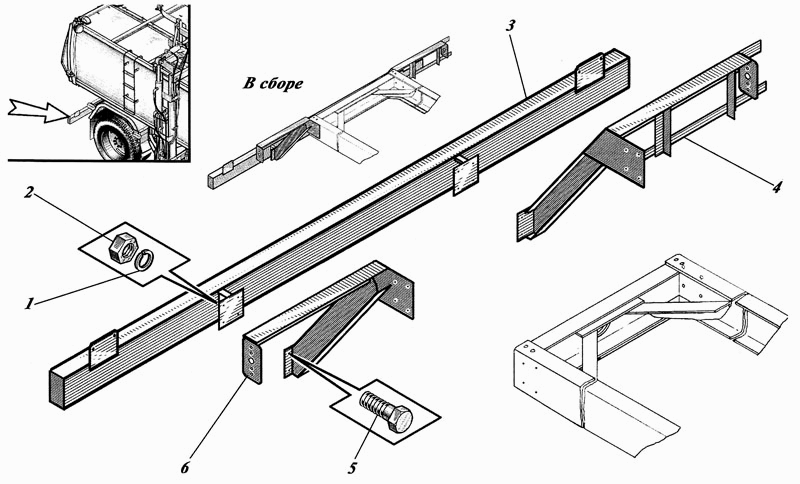 В сборе

3

4

2

1

6

5