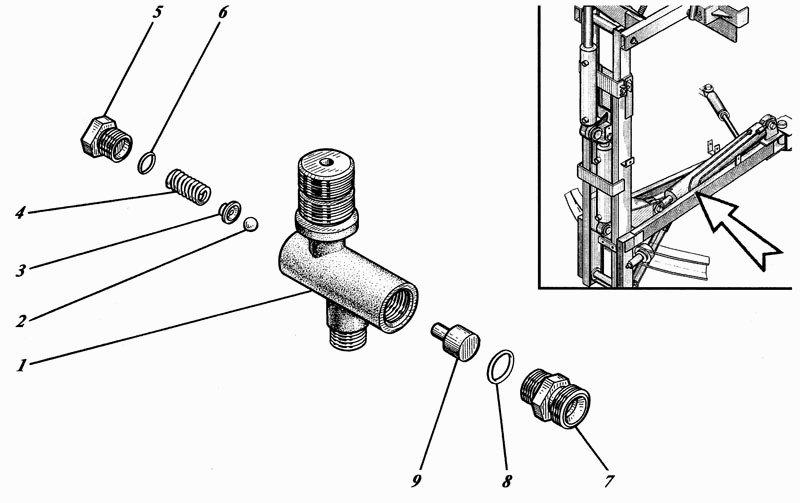 5
6
4
3
2
1
9
8
7