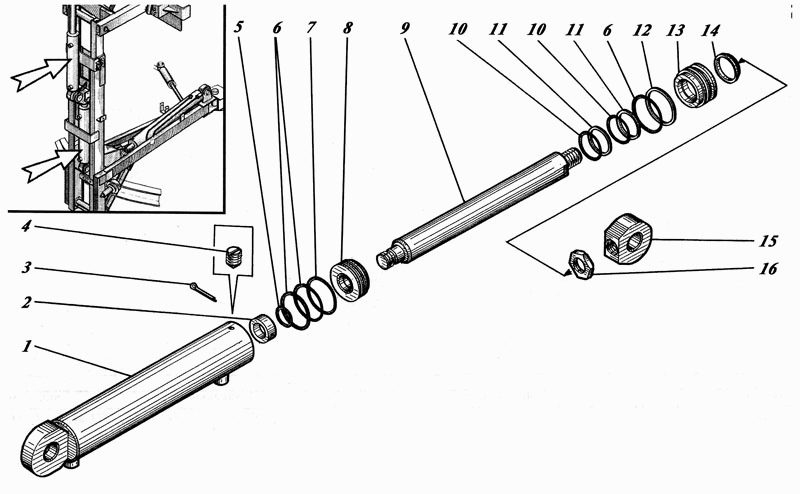 5 6 7 8 9 10 11 10 11 6 12 13 14
4
3
2
1
15
16