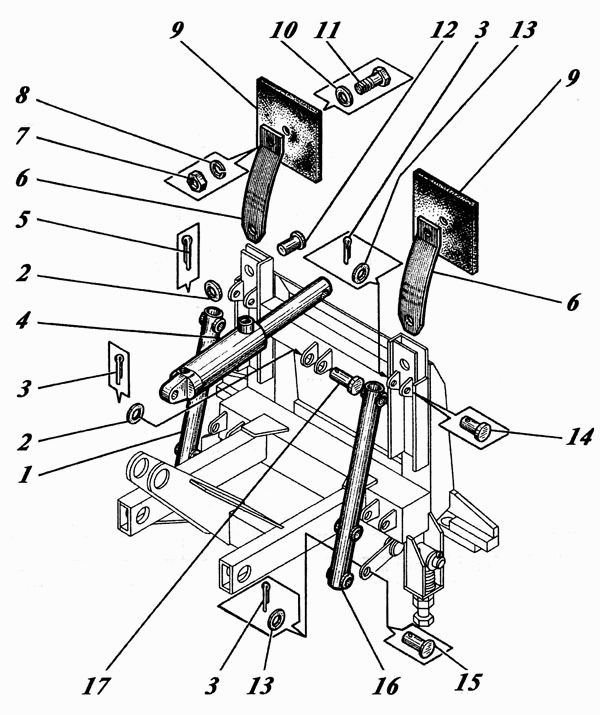 9 10 11 12 3 13 9
8
7
6
5
2
4
3
2
1
6
14
17 3 13 16 15