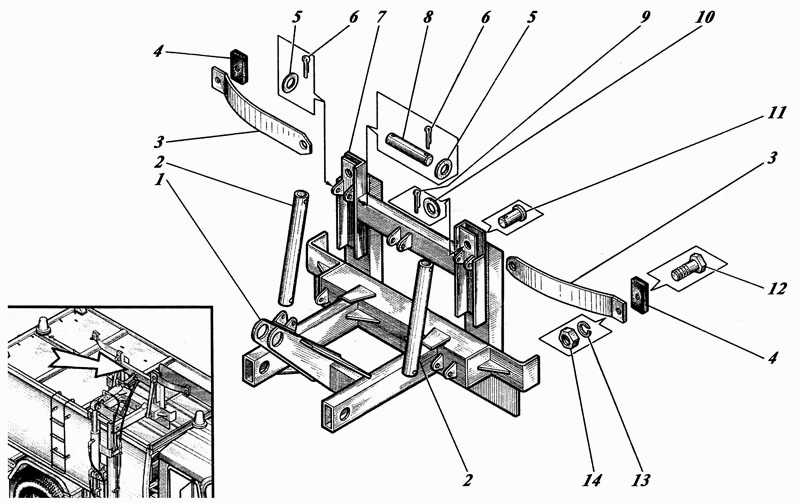 4
5
6
7
8
6
5
9
10
11
3
3
2
1
12
4
2
14
13