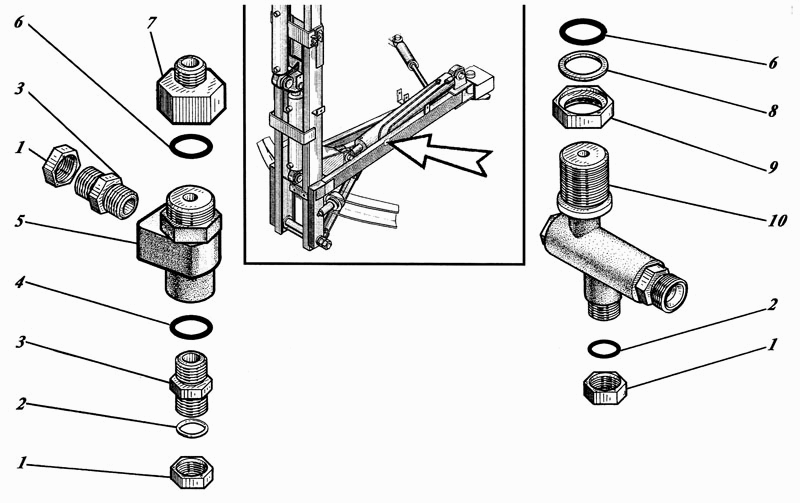 6
7
3
1
5
4
3
2
1
6
8
9
10
2
1