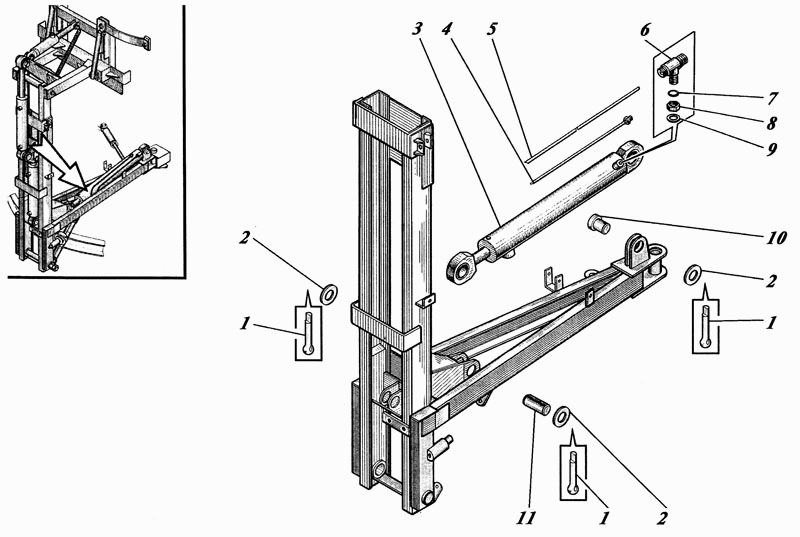 3
4
5
6
7
8
9
10
2
1
2
1
11
1
2