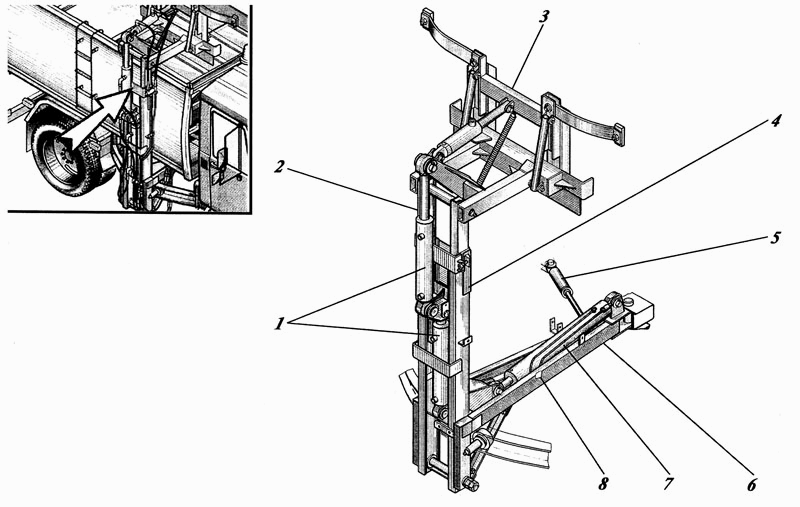 3
4
2
5
1
8
7
6