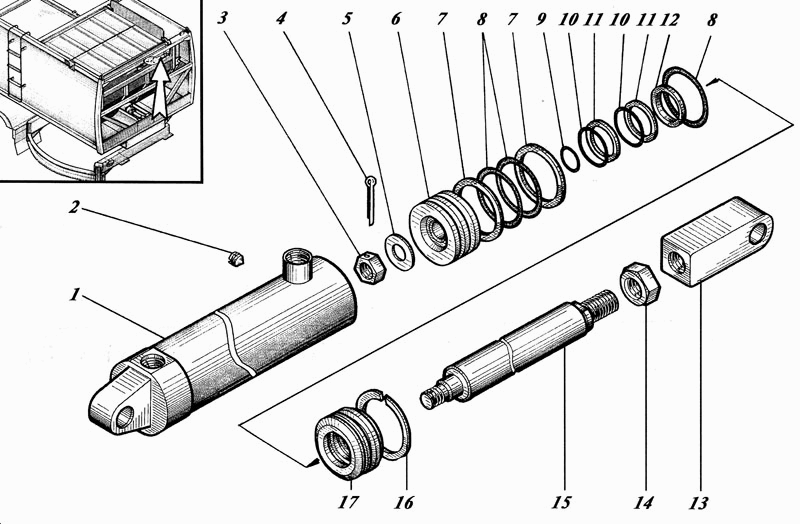 3 4 5 6 7 8 7 9 10 11 10 11 12 8

2

1

17 16 15 14 13