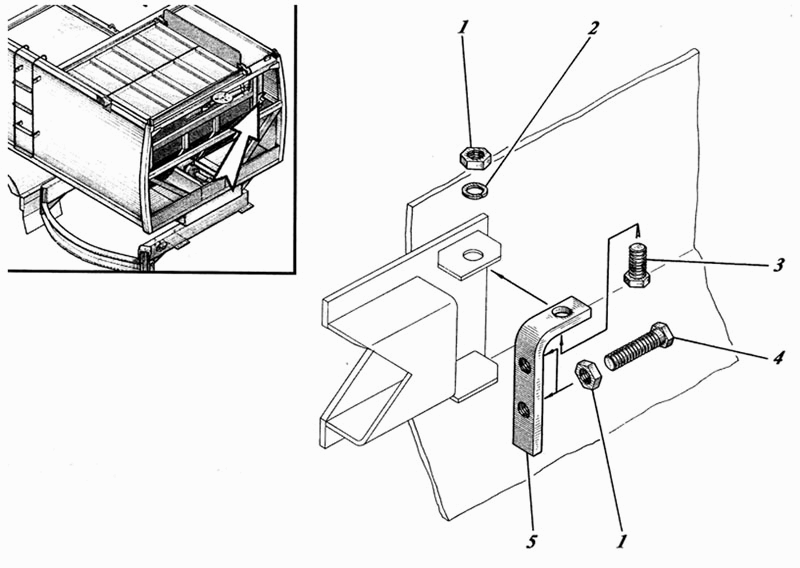 1
2
3
4
5
1