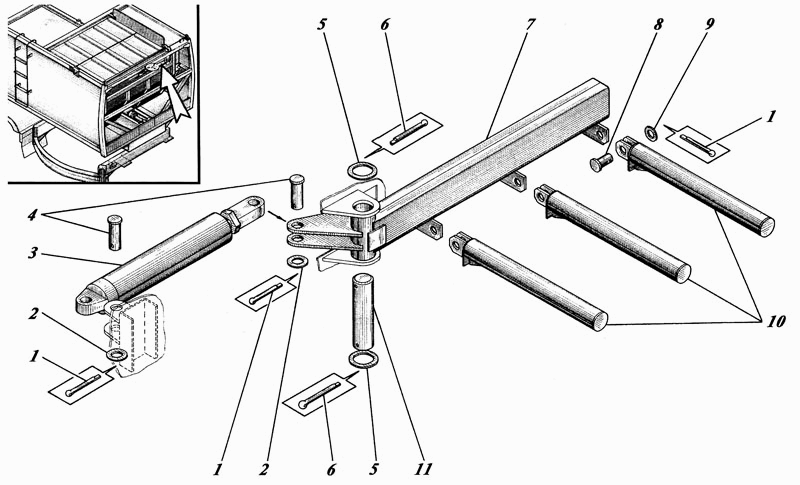 5
6
7
8
9
1
4
3
2
1
10
1
2
6
5
11