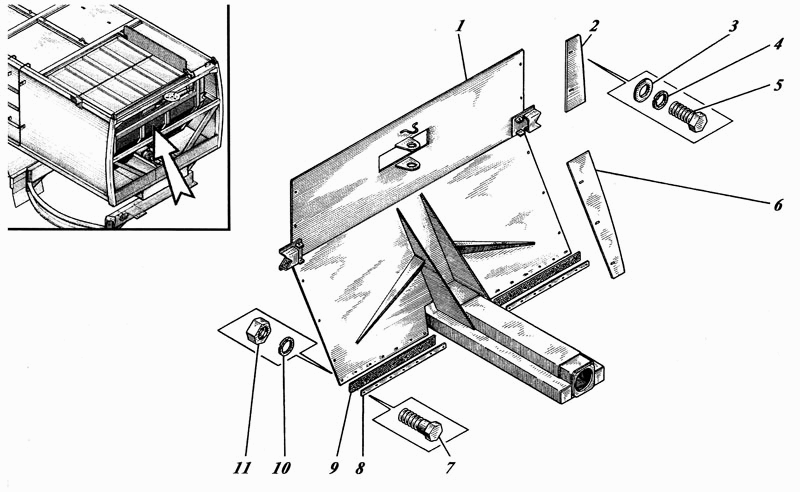 1
2
3
4
5
6
11
10
9
8
7