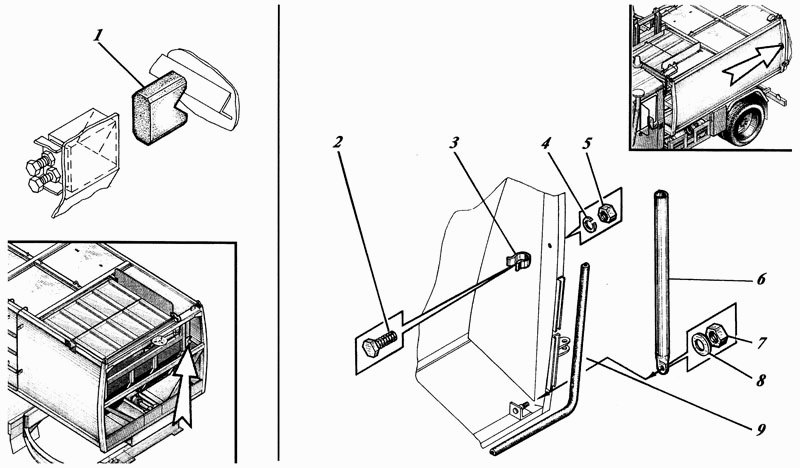 1

2
3
4
5
6
7
8
9