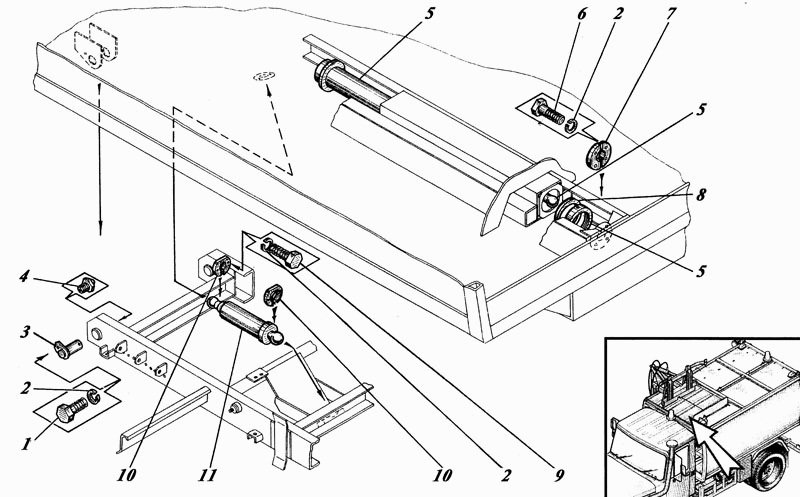 5
6
2
7
5
8
5
4
3
2
1
10
11
10
2
9