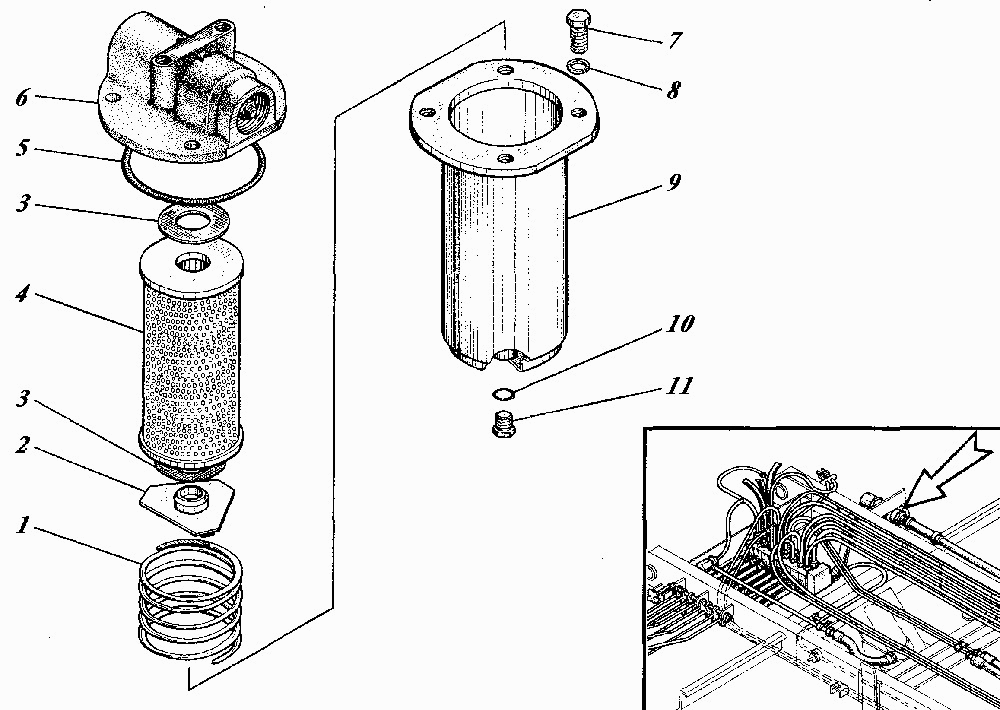 6
5
3
4
3
2
1
7
8
9
10
11