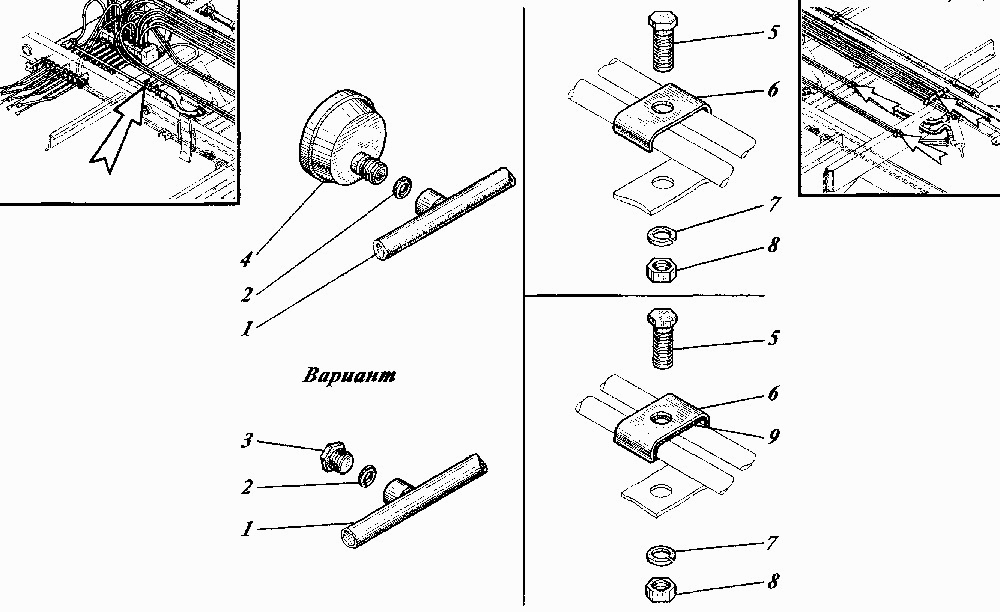 4
2
1
Вариант
3
2
1
5
6
7
8
5
6
9
7
8