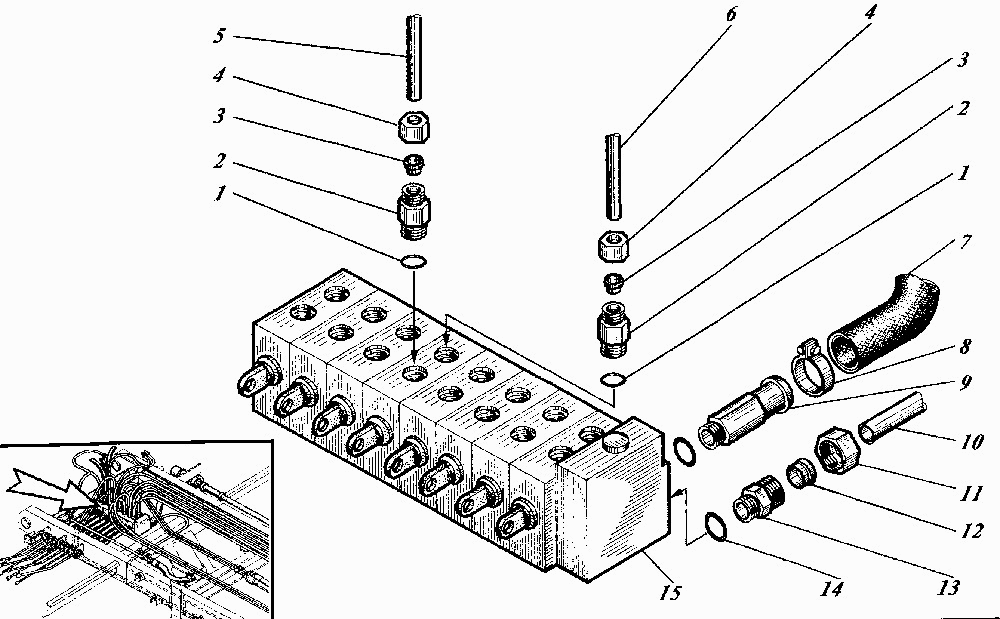 5
4
3
2
1
6
4
3
2
1
7
8
9
10
11
12
13
14
15