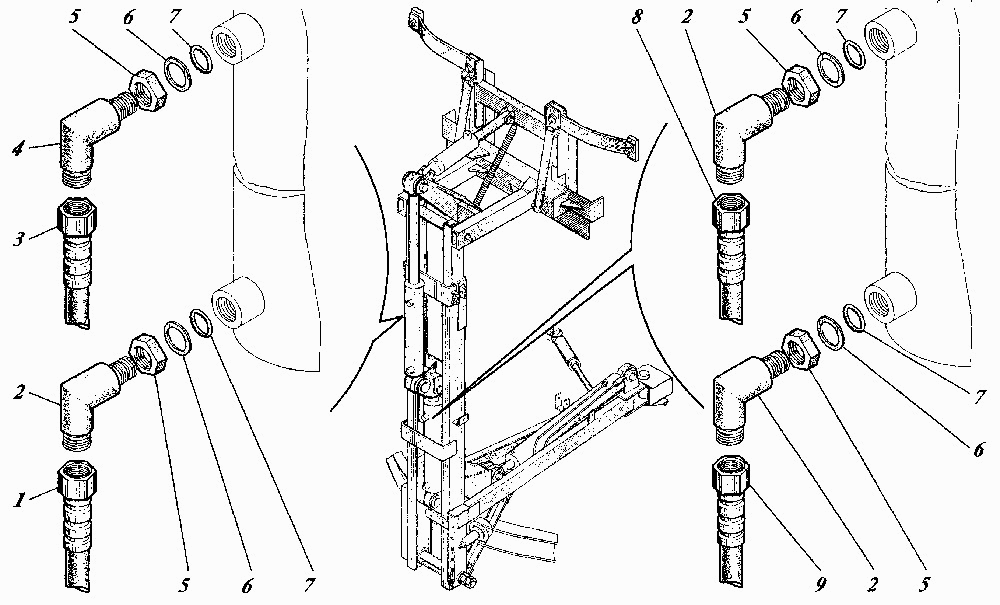 5 6 7 4 3 2 1 5 6 7 8 2 5 6 7 7 6 9 2 5