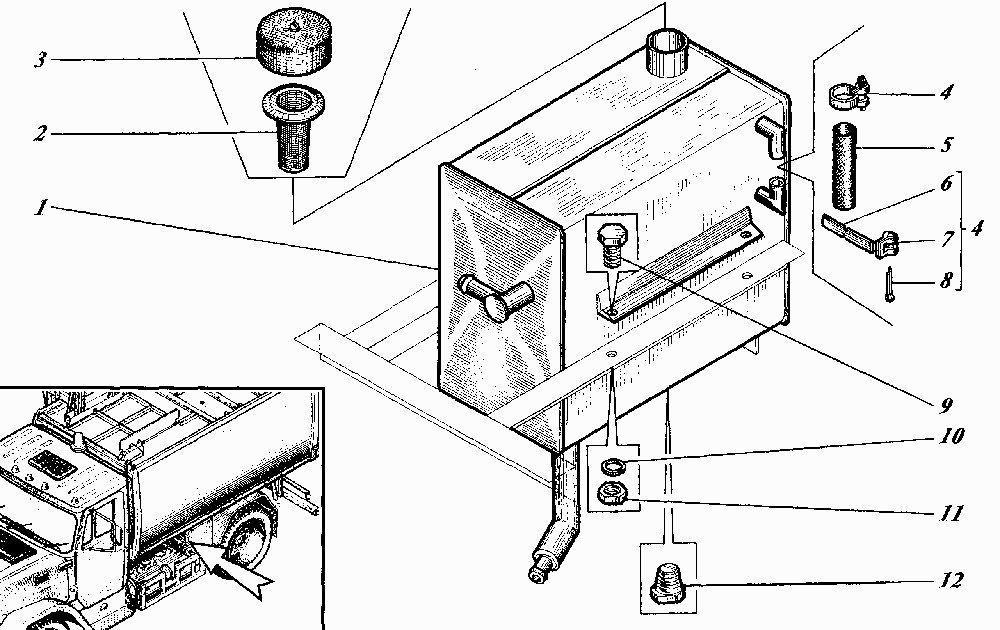 3
2
1
4
5
6
7
4
8
9
10
11
12