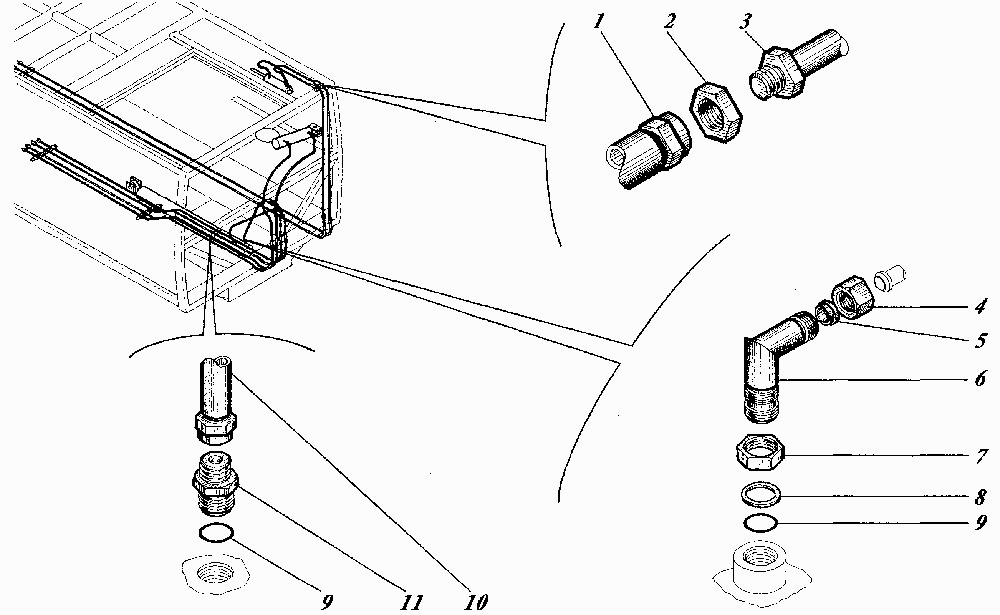 1 2 3
4
5
6
7
8
9
9 11 10