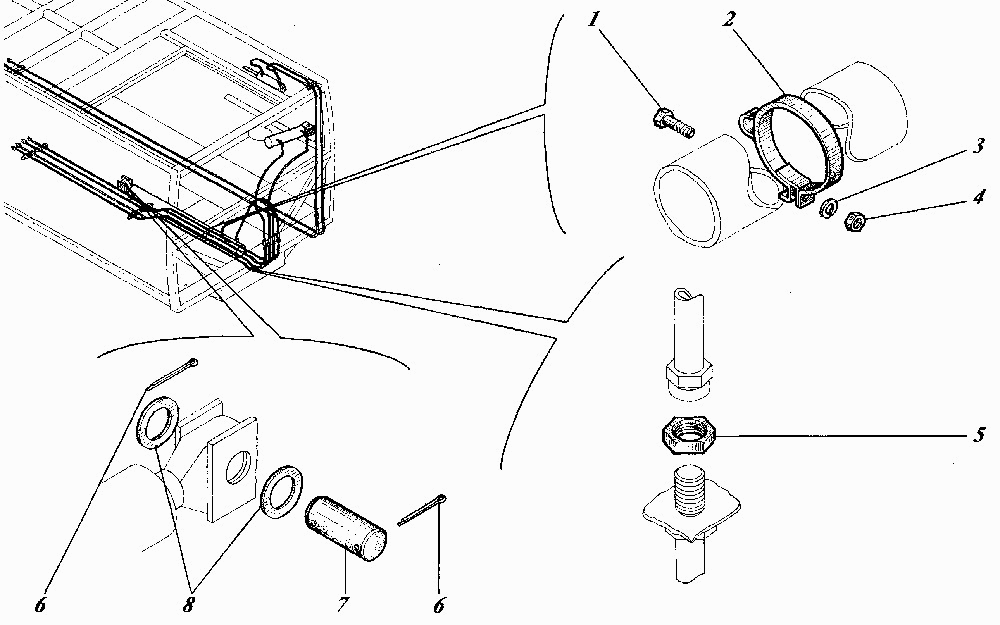 1
2
3
4
5
6
8
7
6