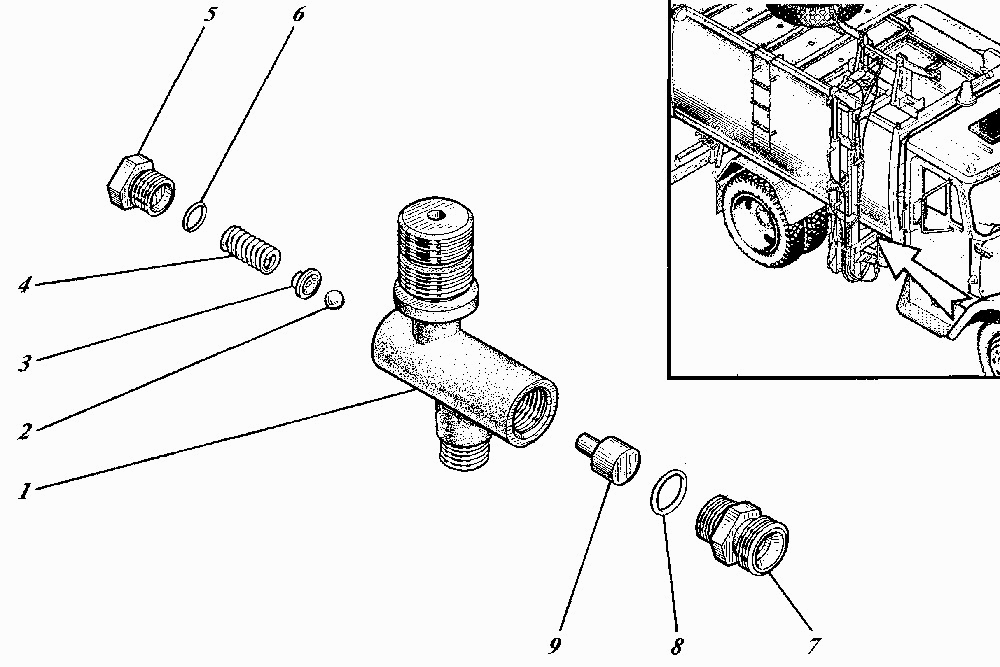 5
6
4
3
2
1
9
8
7