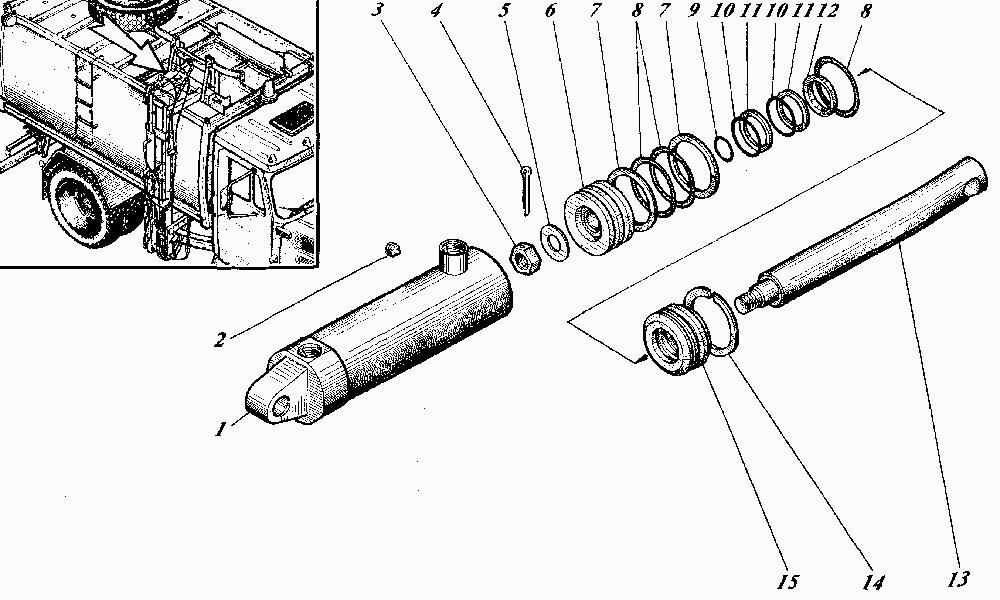 3 4 5 6 7 8 7 9 10 11 10 11 12 8

2

1

15 14 13