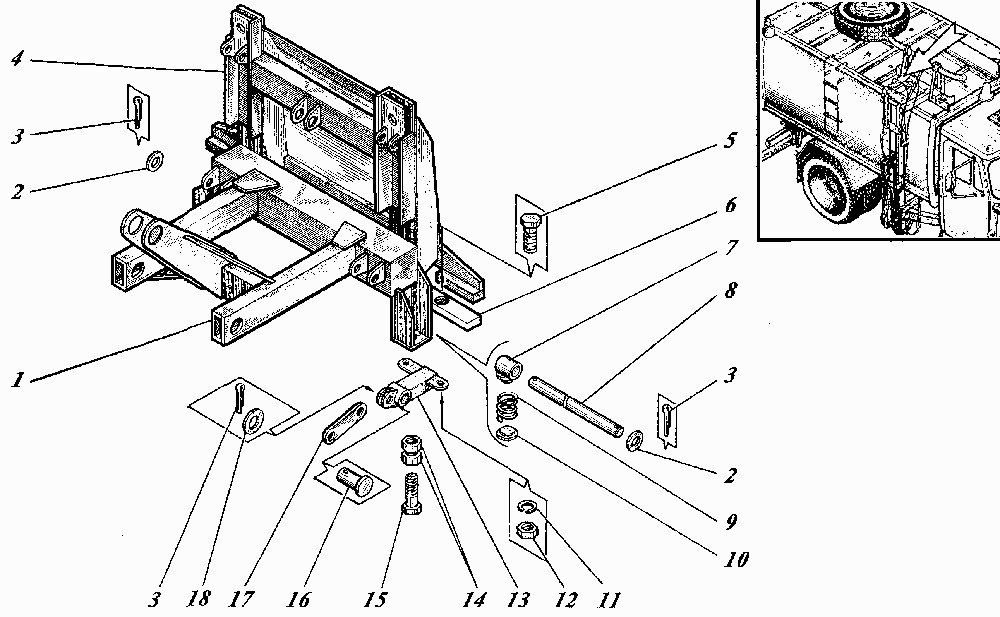 4
3
2
1
5
6
7
8
3
2
9
10
3
18
17
16
15
14
13
12
11