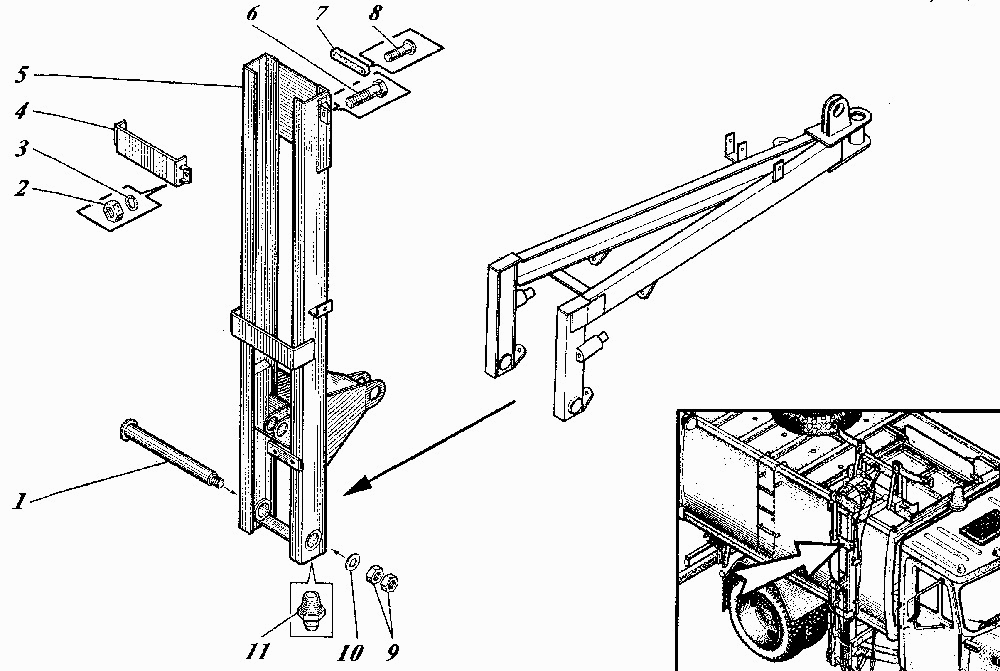 6
7
8
5
4
3
2
1
11
10
9