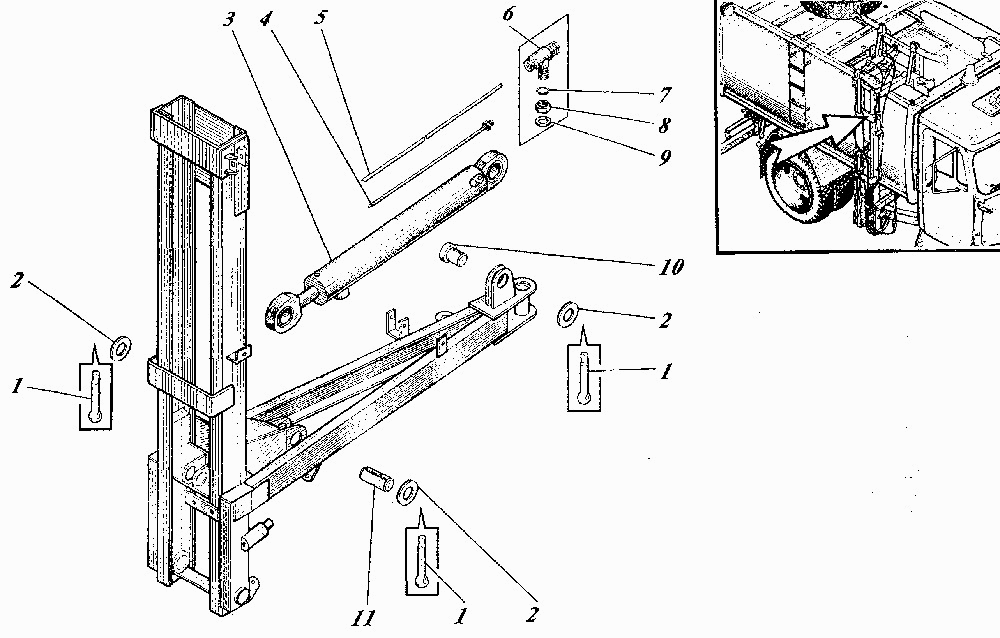 3
4
5
6
7
8
9
10
2
2
1
1
11
1
2