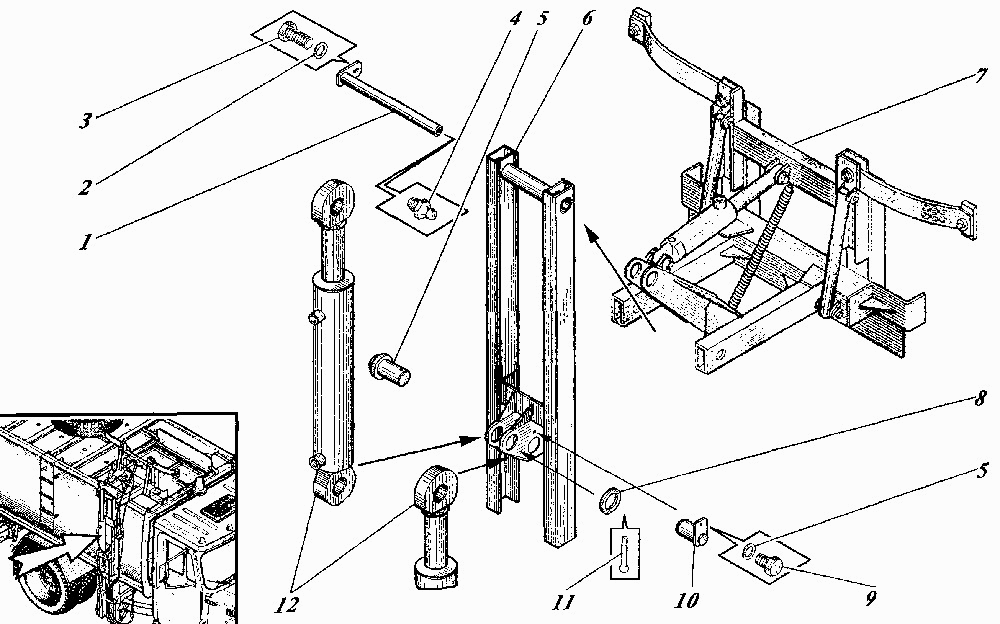 4 5 6 7 3 2 1 8 5 12 11 10 9