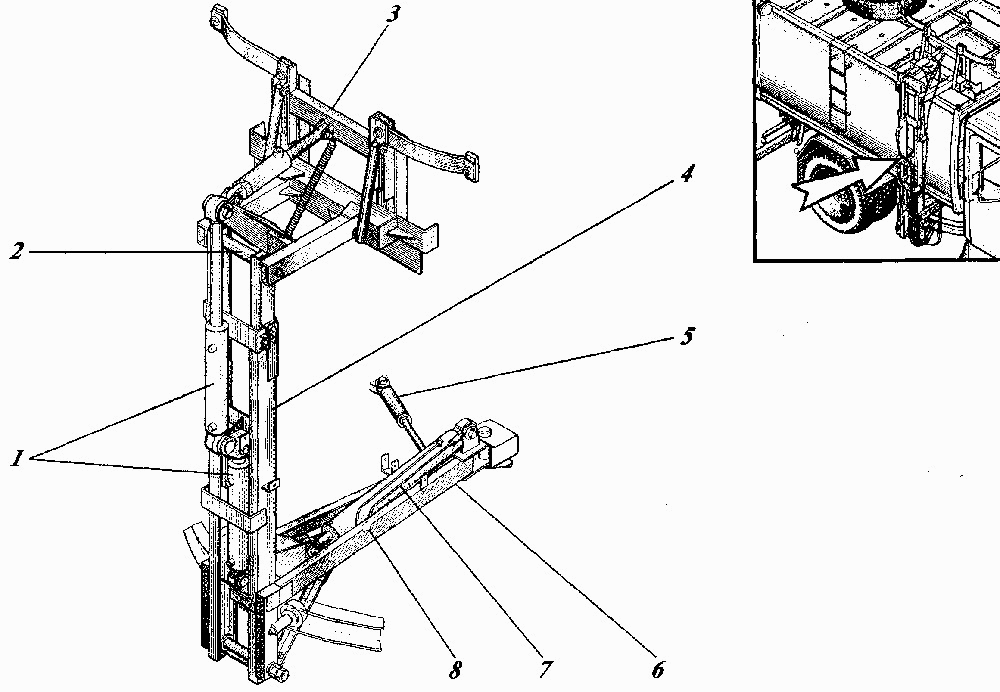 3
4
2
5
1
8
7
6