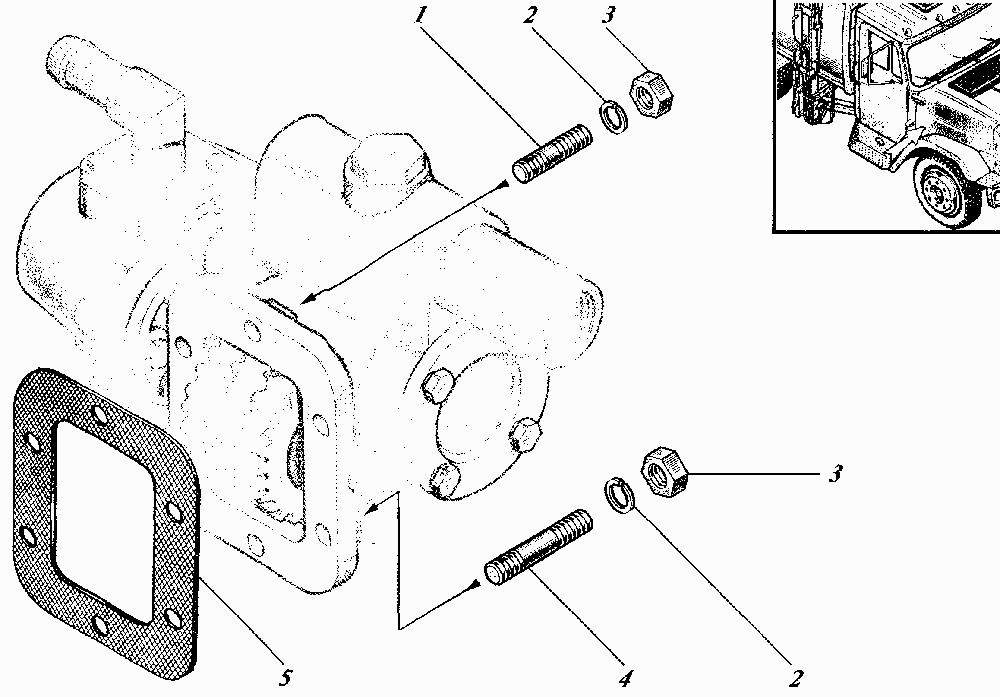 1
2
3
3
5
4
2