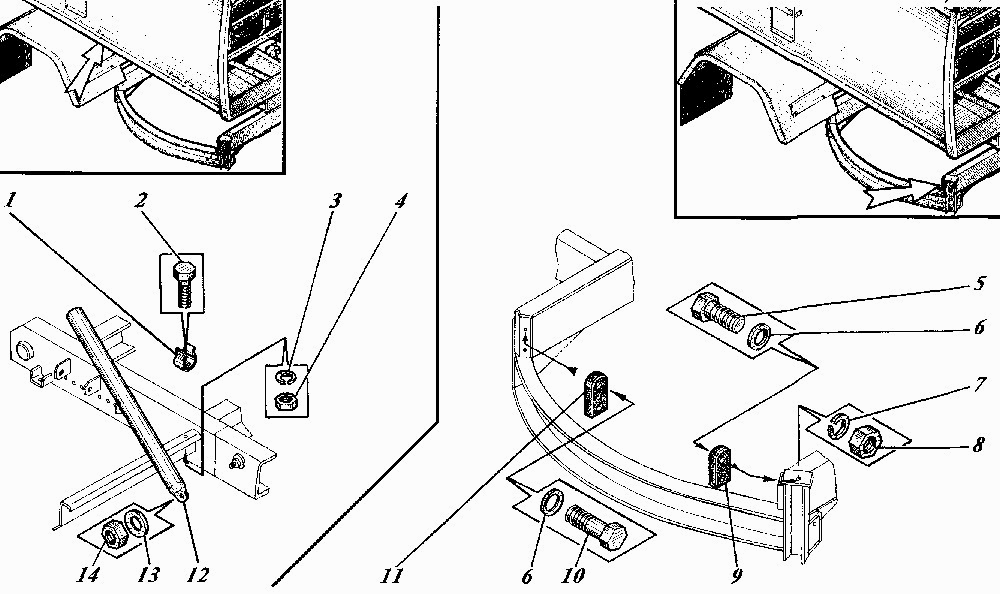 1
2
3
4
5
6
7
8
14
13
12
11
6
10
9