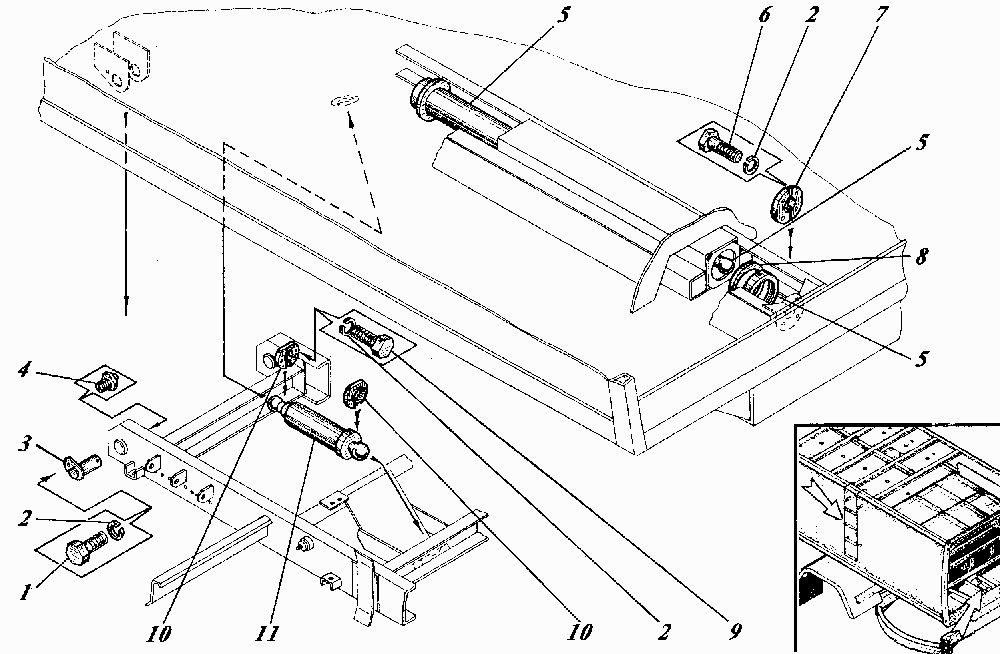 5
6
2
7
5
8
5
4
3
2
1
10
11
10
2
9