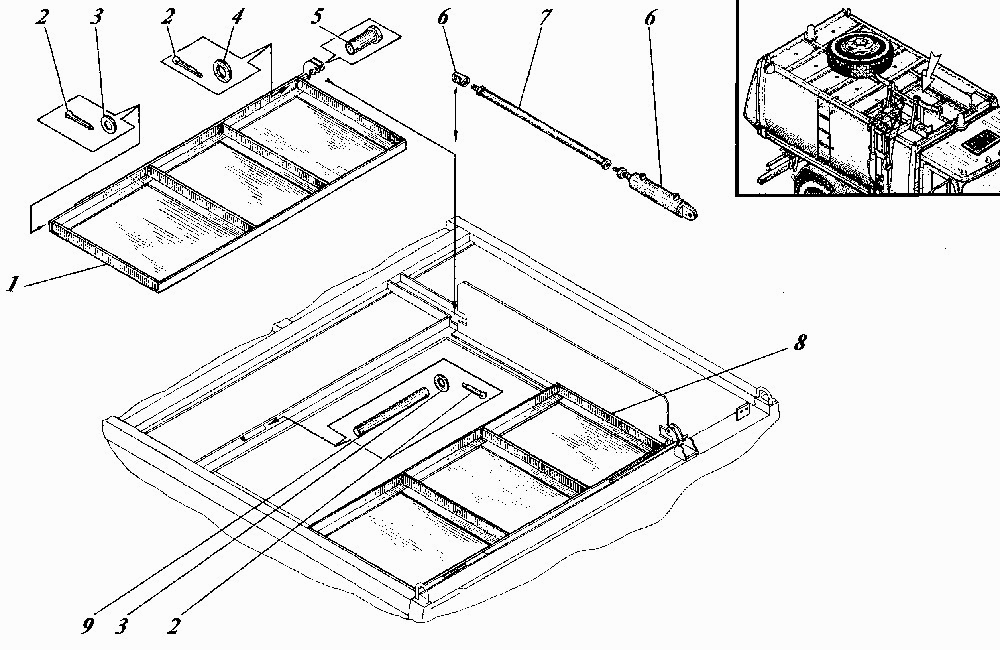 2
3
2
4
5
6
7
6
1
8
9
3
2