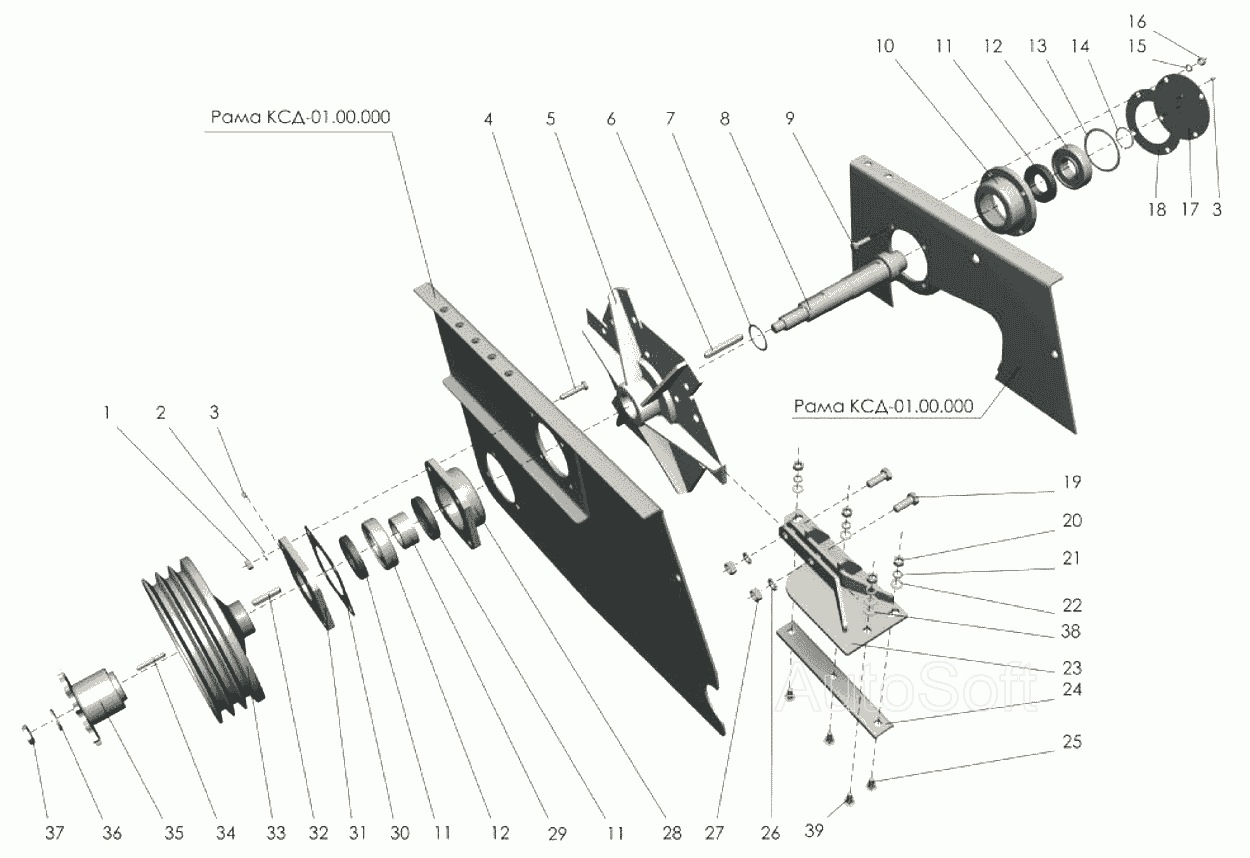 16
15
10 11 12 13 14
Рама КСД-01.00.000
4 5 6 7 8 9
18 17 3
Рама КСД-01.00.000
1 2 3
19
20
21
22
38
23
24
25
AutoSoft
37 36 35 34 33 32 31 30 11 12 29 11 28 27 26 39