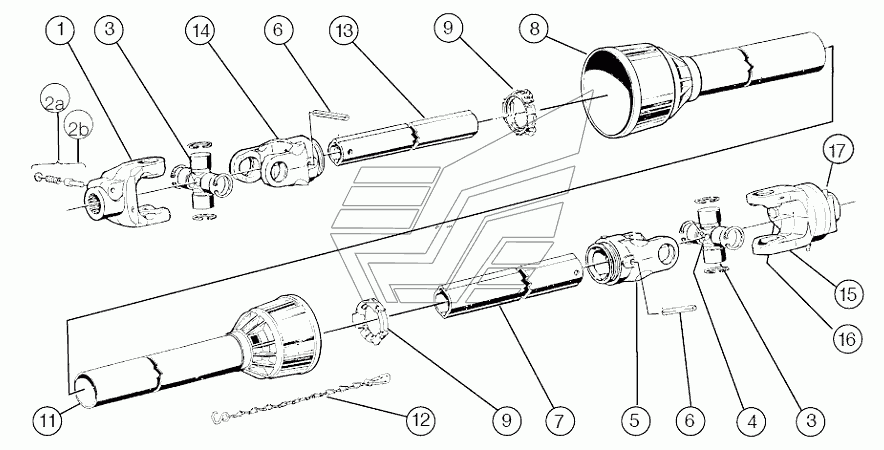 1
3
14
6
13
9
8
2a
2b
17
15
16
11
12
9
7
5
6
4
3