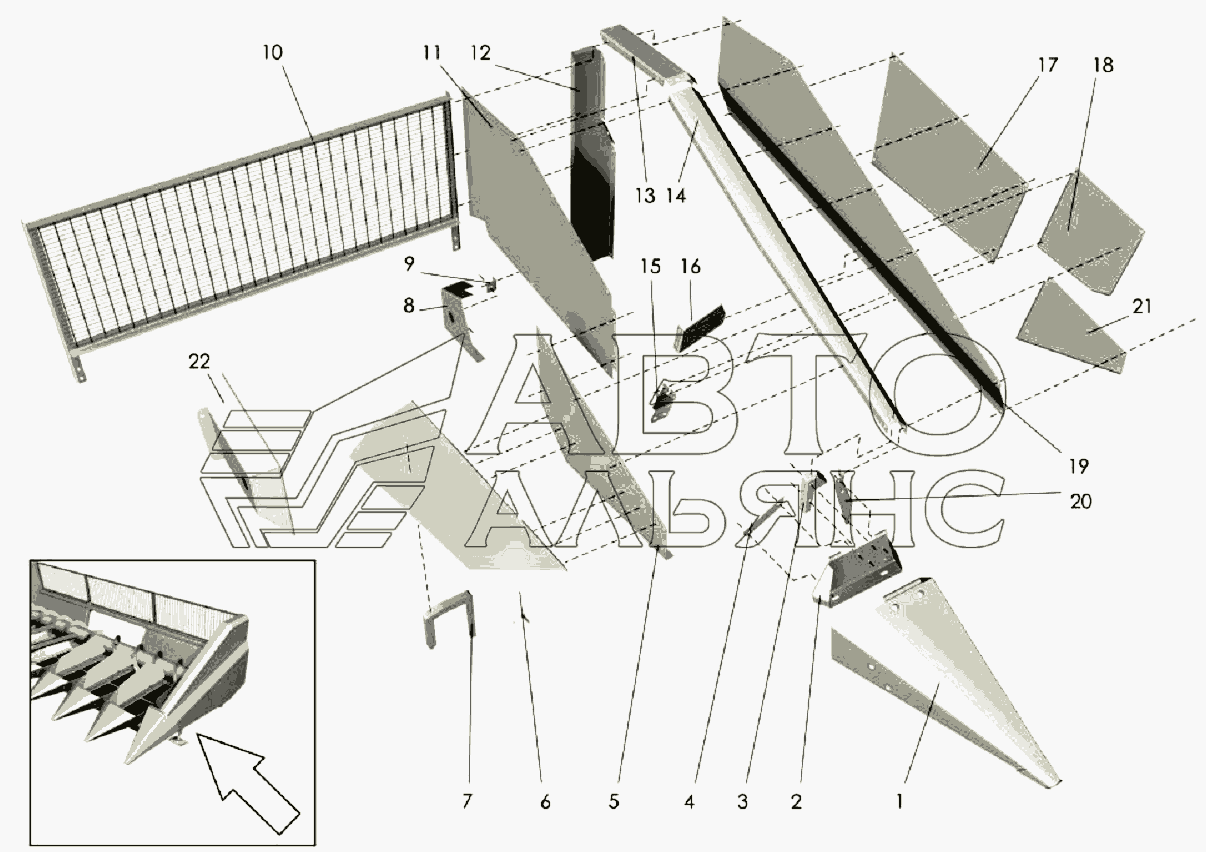 10
11
12
13
14
17
18
9
8
15
16
21
22
19
20
АВТО
АЛЬЯНС
7
6
5
4
3
2
1