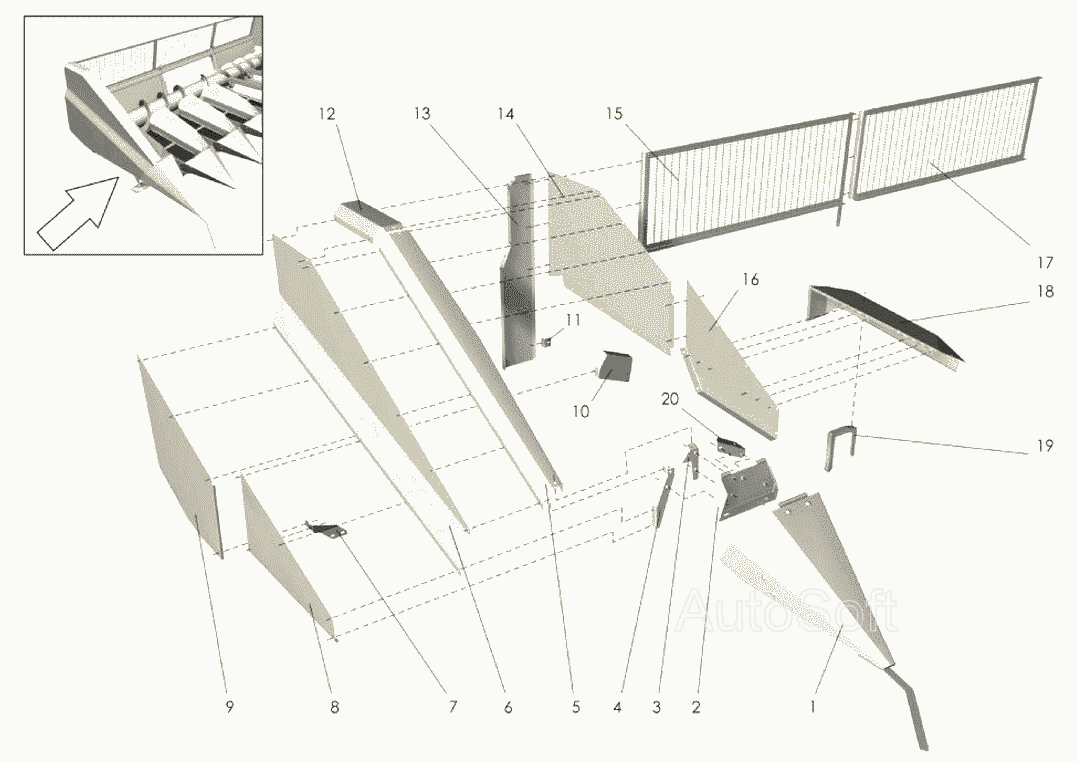 12
13
14
15
17
16
18
11
10
20
19
AutoSoft
9
8
7
6
5
4
3
2
1