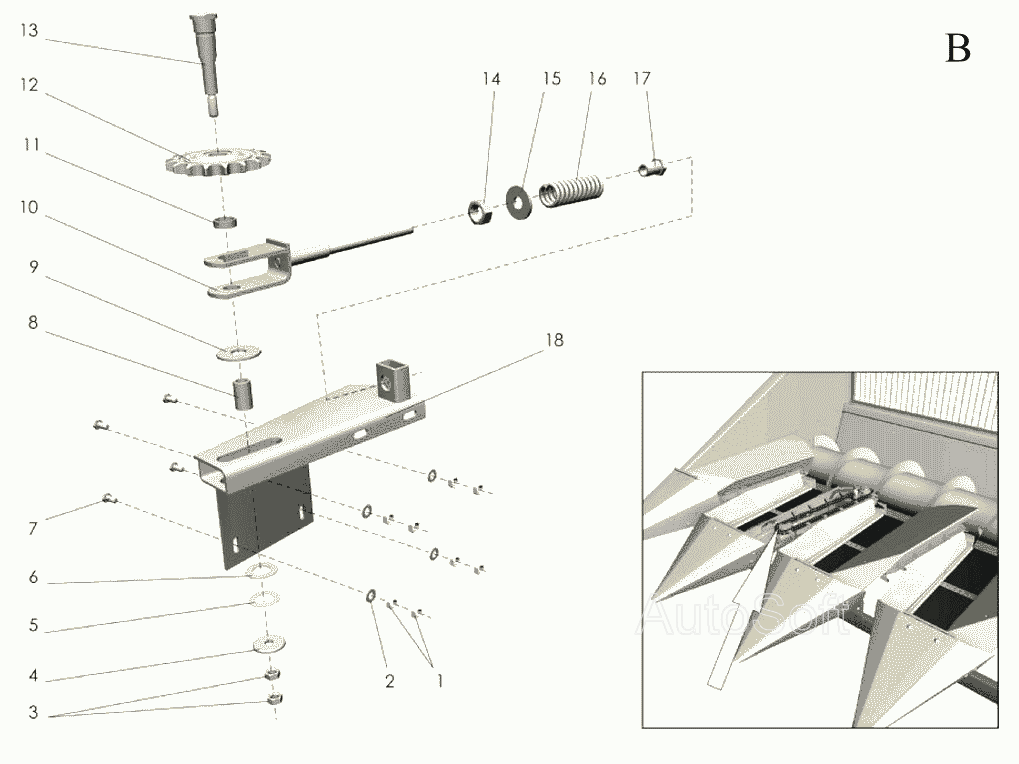 B

13
12
11
10
9
8
7
6
5
4
3
14
15
16
17
18
2
1

AutoSoft