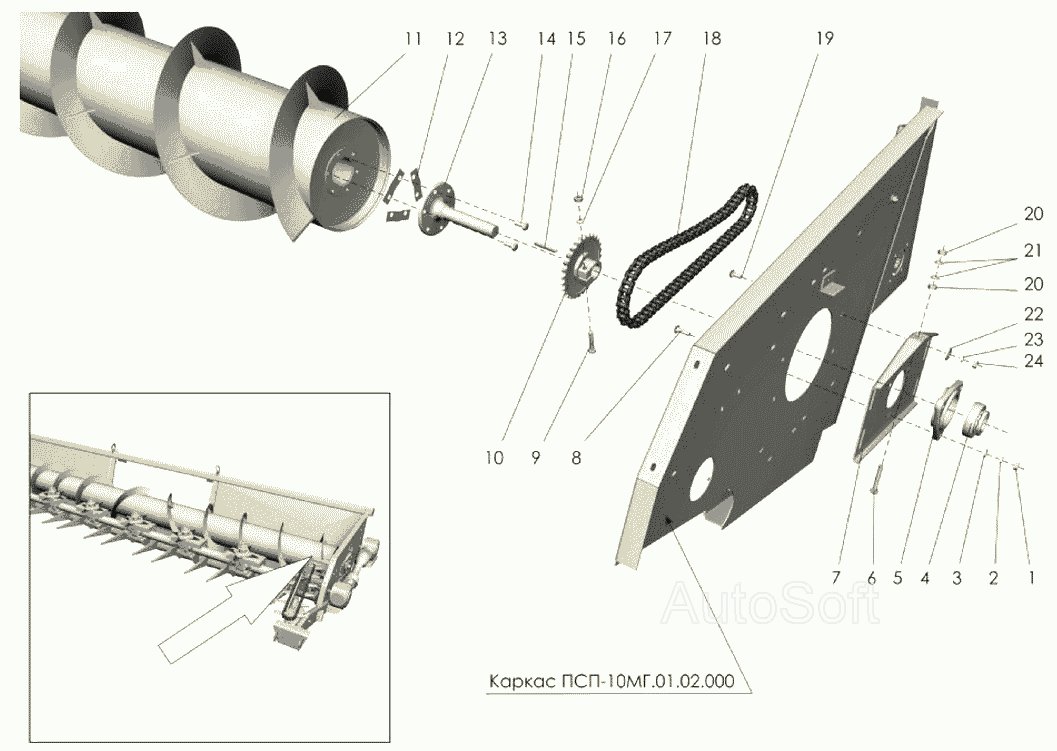 11 12 13 14 15 16 17 18 19

20
21
20
22
23
24

10 9 8

7 6 5 4 3 2 1

AutoSoft

Каркас ПСП-10МГ.01.02.000