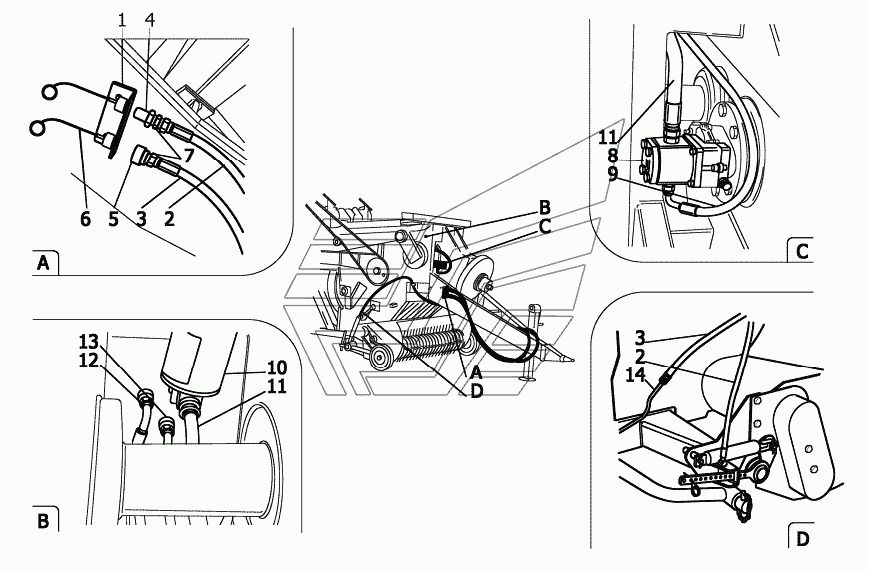 1
4
7
6
5
3
2
A
B
C
A
D
11
8
9
C
13
12
10
11
B
3
2
14
D