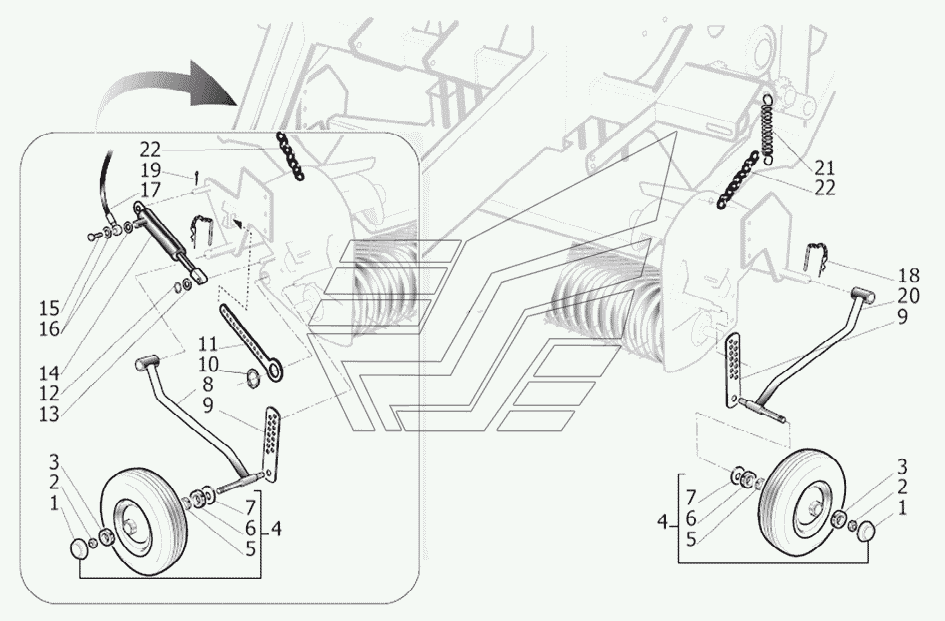 22
19
17
15
16
14
12
13
11
10
8
9
3
2
1
7
6
5
4
21
22
18
20
9
7
6
5
4
3
2
1