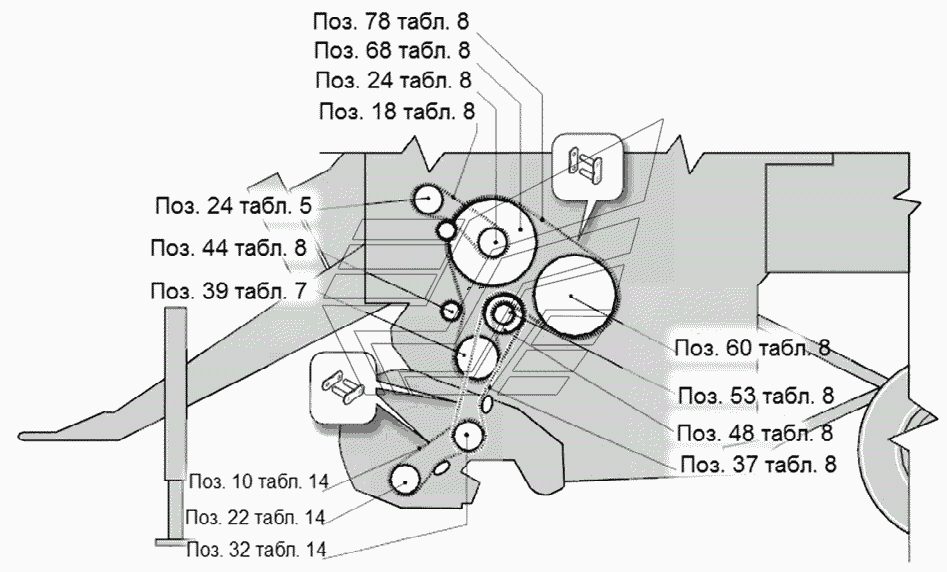 Поз. 78 табл. 8
Поз. 68 табл. 8
Поз. 24 табл. 8
Поз. 18 табл. 8
Поз. 24 табл. 5
Поз. 44 табл. 8
Поз. 39 табл. 7
Поз. 60 табл. 8
Поз. 53 табл. 8
Поз. 48 табл. 8
Поз. 37 табл. 8
Поз. 10 табл. 14
Поз. 22 табл. 14
Поз. 32 табл. 14