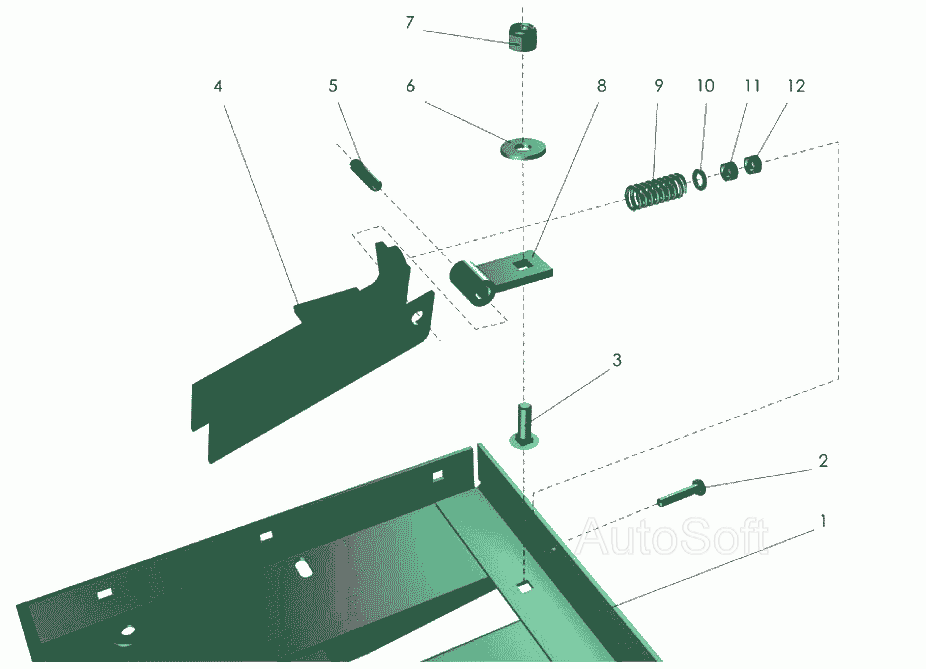 7
4
5
6
8
9
10
11
12
3
2
1
AutoSoft