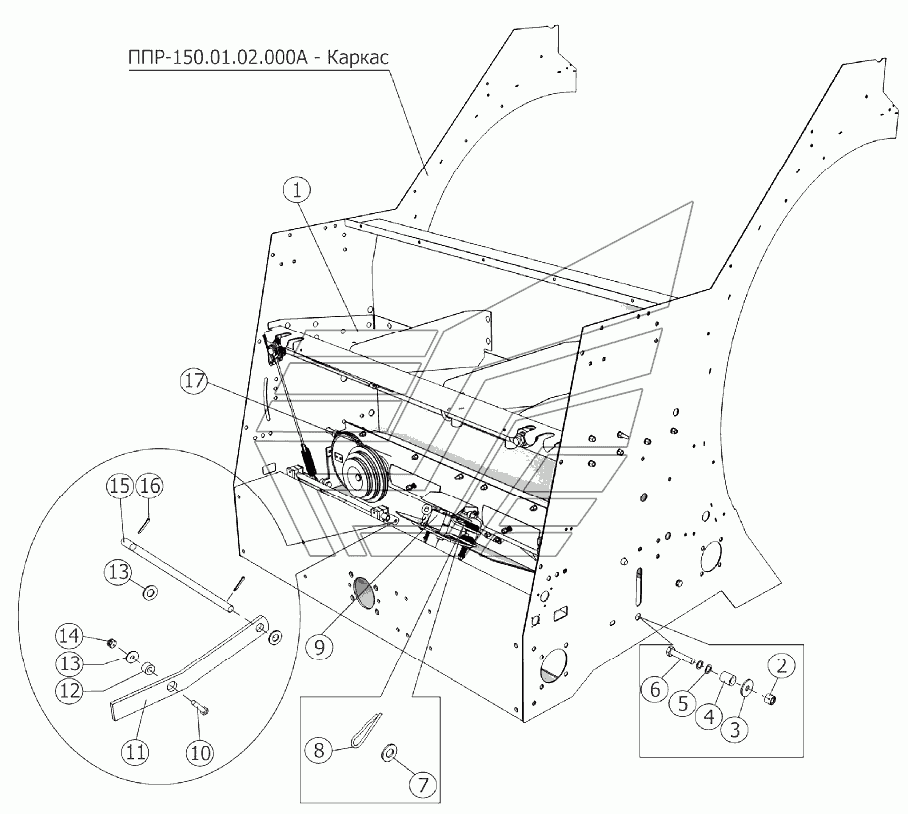 ППР-150.01.02.000А - Каркас

1
17
15
16
13
14
13
12
11
10
9
8
7
6
5
4
3
2