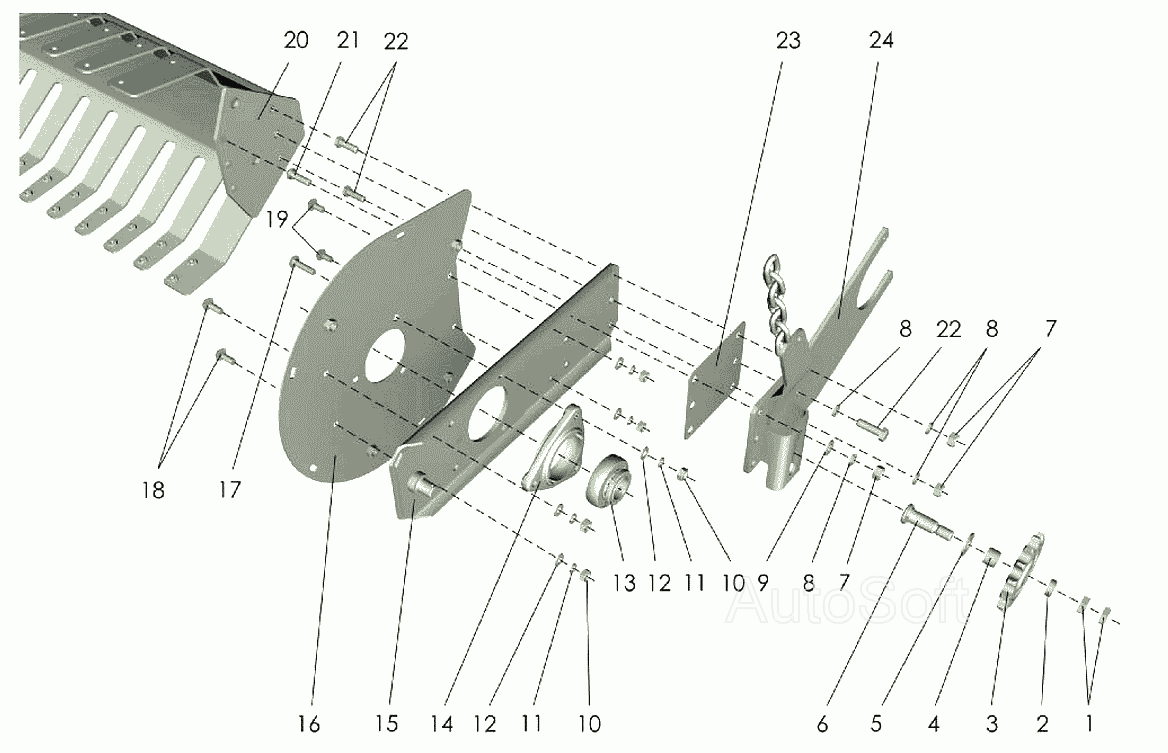 20 21 22 23 24

19

8 22 8 7

18 17

13 12 11 10 9 8 7

AutoSoft

16 15 14 12 11 10 6 5 4 3 2 1