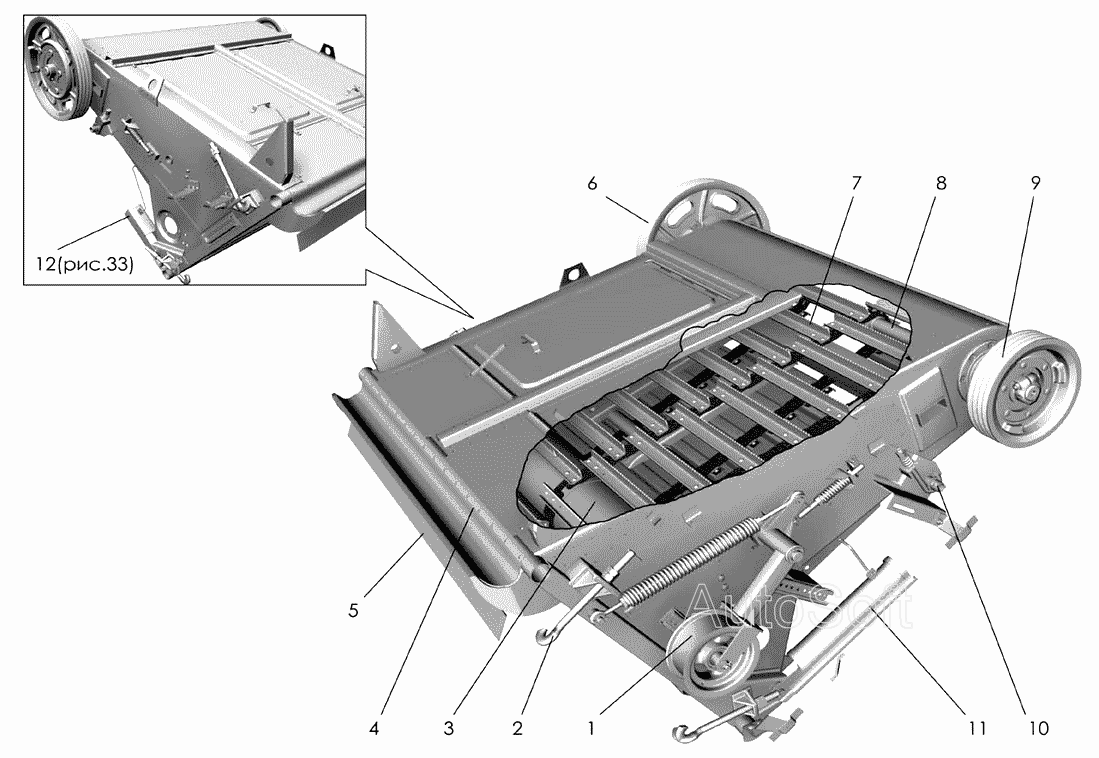 12(рис.33)

6

7

8

9

5

4

3

2

1

11

10

AutoSoft