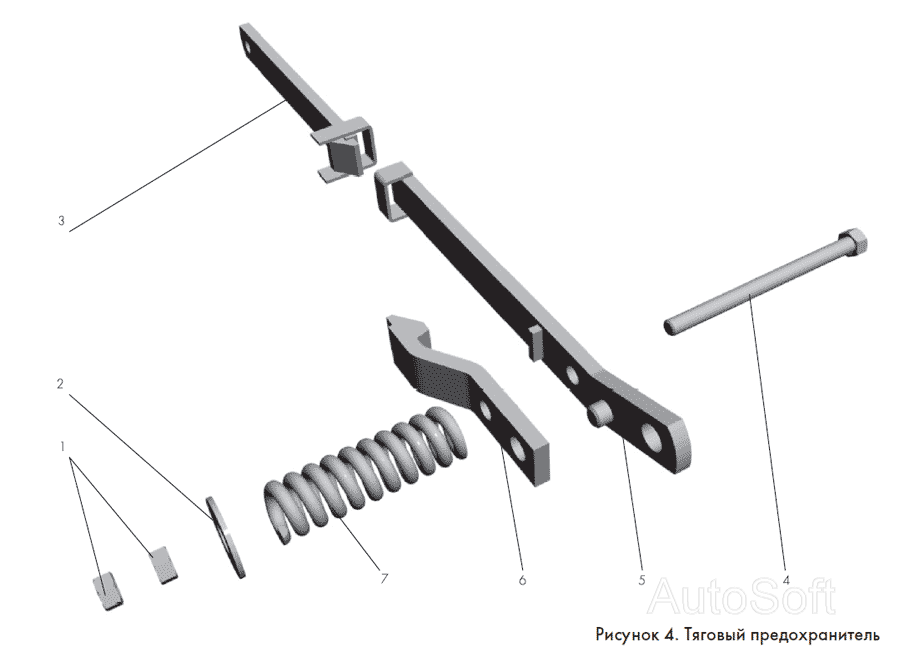 3

2

1

7

6

5

4

AutoSoft

Рисунок 4. Тяговый предохранитель