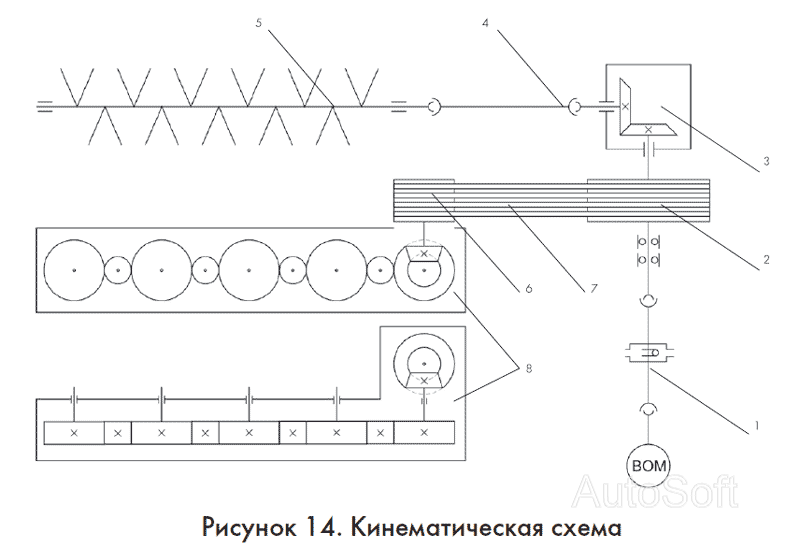 5
4
3
2
6
7
8
1
ВОМ
AutoSoft
Рисунок 14. Кинематическая схема