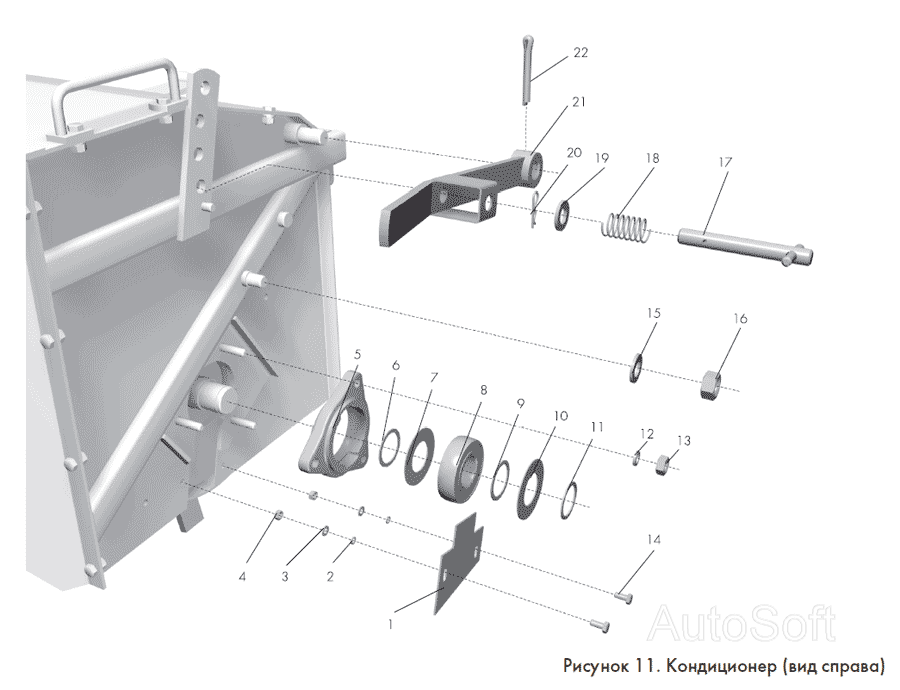 22
21
20
19
18
17
15
16
5
6
7
8
9
10
11
12
13
14
4
3
2
1
AutoSoft
Рисунок 11. Кондиционер (вид справа)